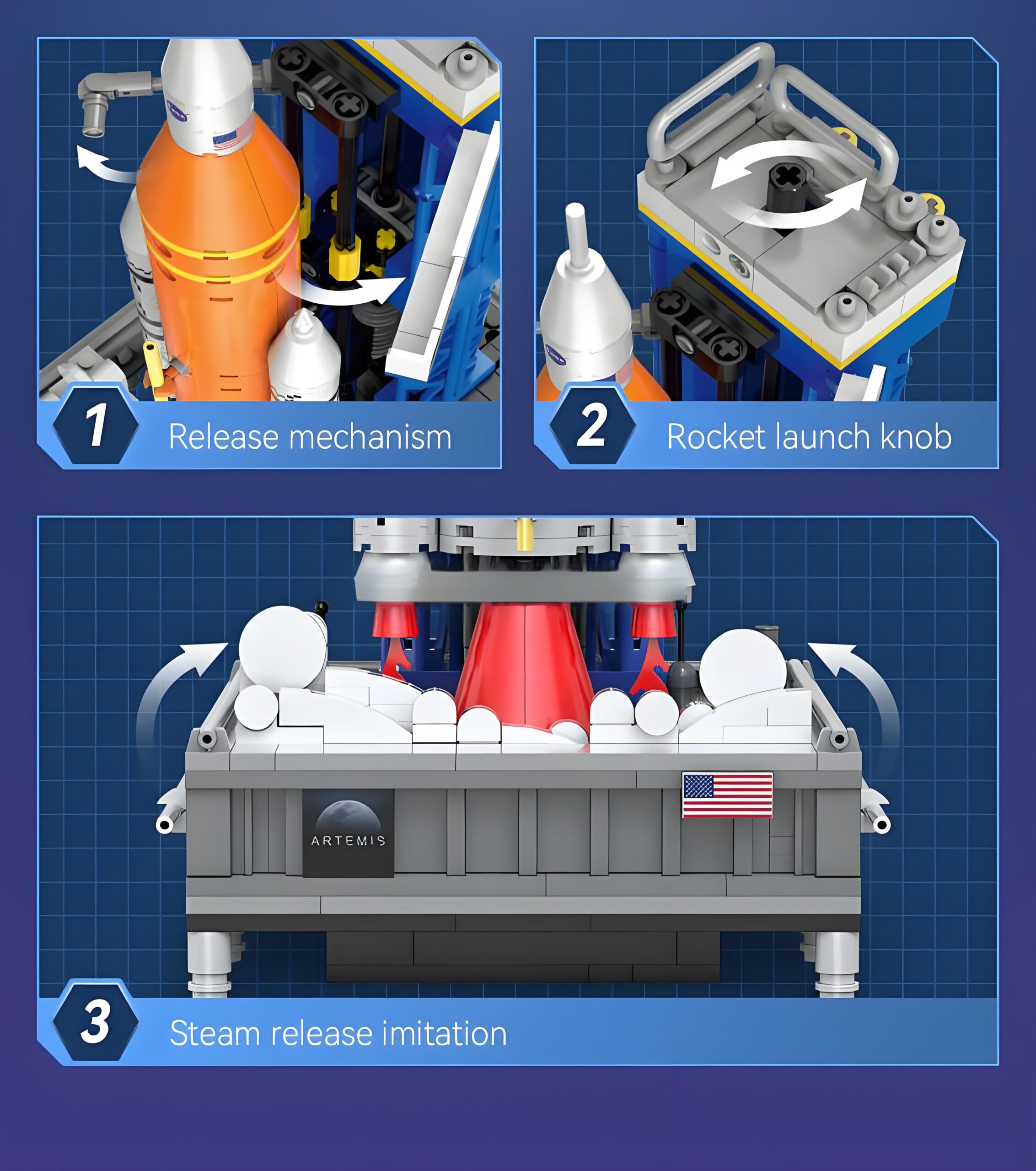 1 Release mechanism

2 Rocket launch knob

ARTEMIS

3 Steam release imitation