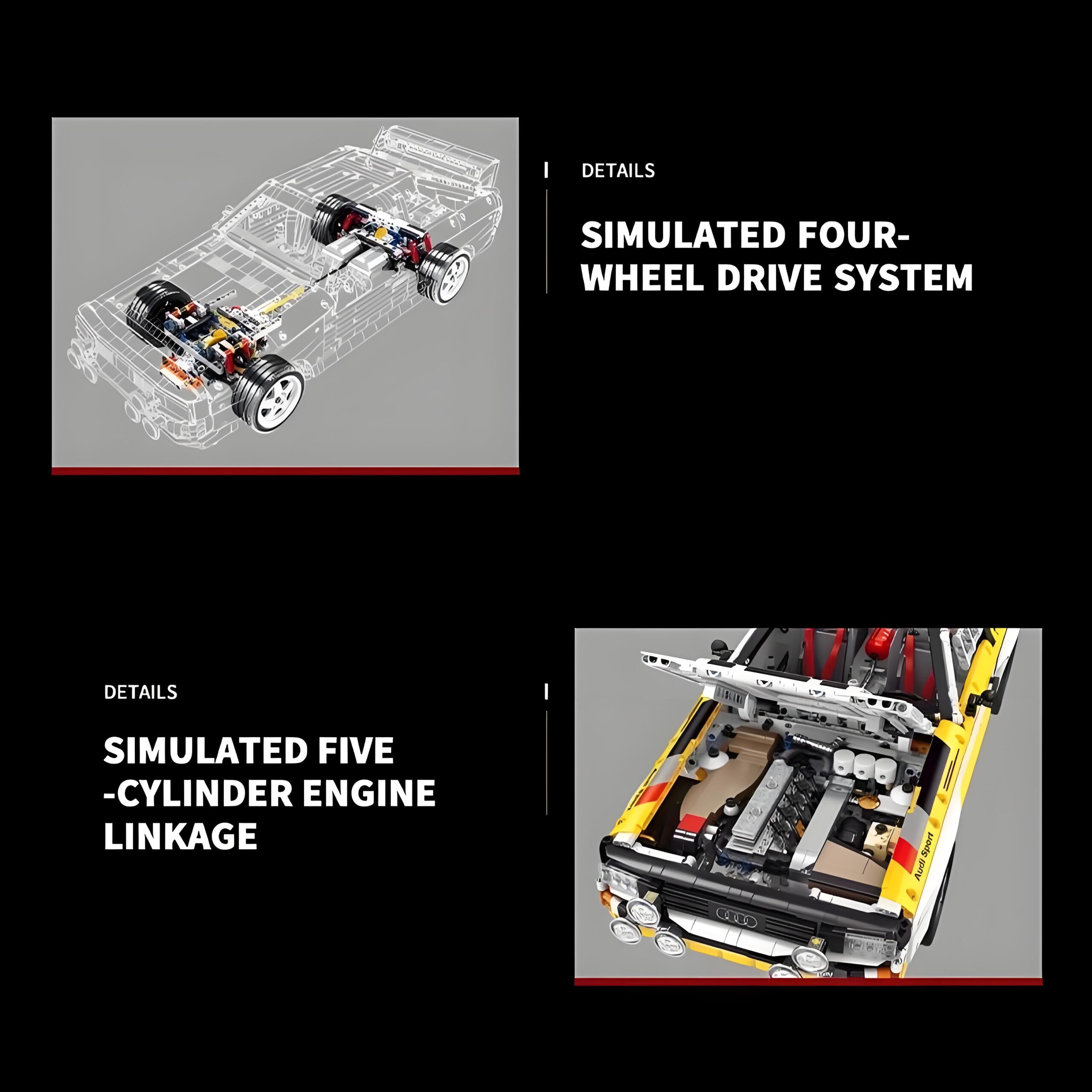 DETAILS

SIMULATED FOUR-WHEEL DRIVE SYSTEM

DETAILS

SIMULATED FIVE -CYLINDER ENGINE LINKAGE

Audi Sport