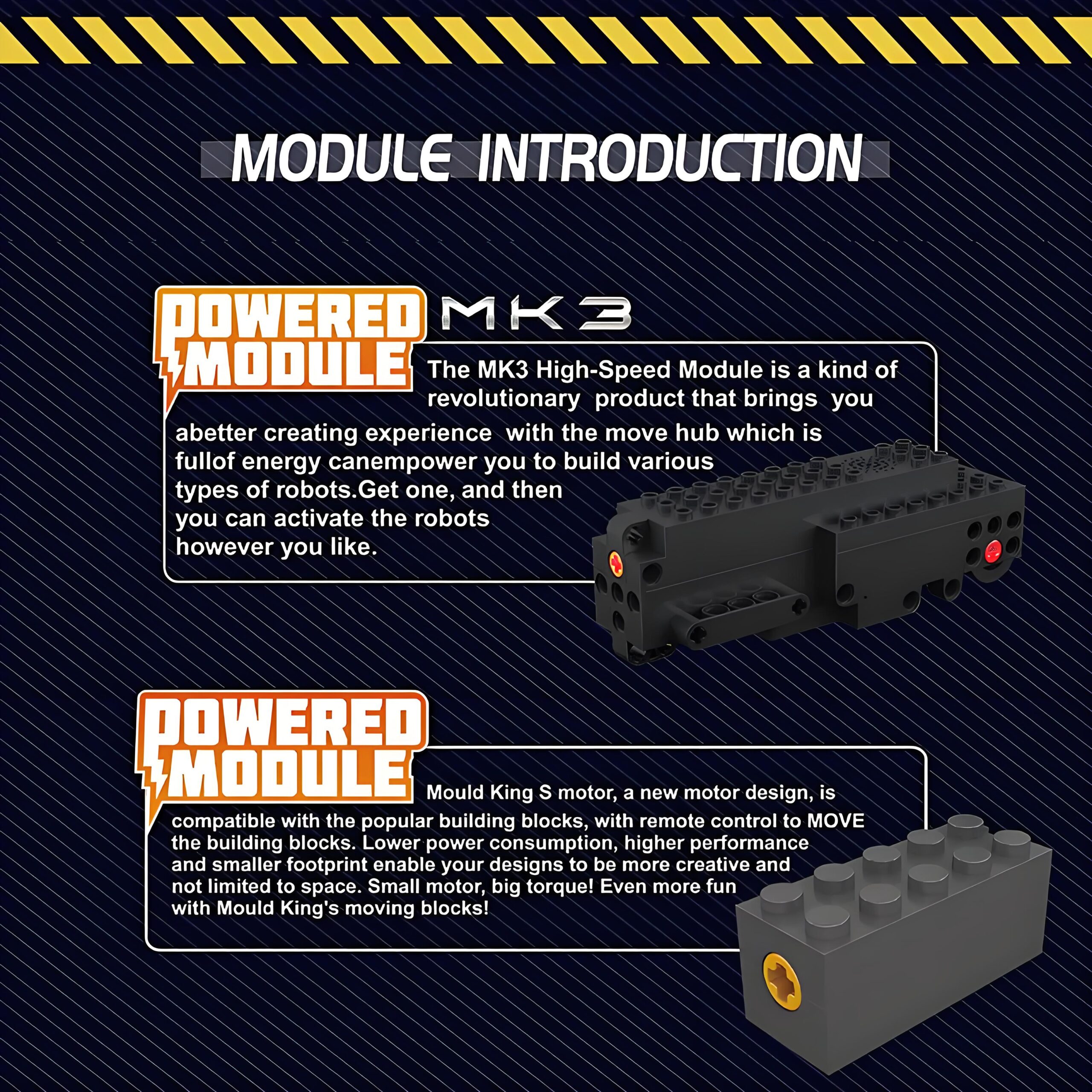 MODULE INTRODUCTION

POWERED MODULE MK3

The MK3 High-Speed Module is a kind of revolutionary product that brings you abetter creating experience with the move hub which is fullof energy canempower you to build various types of robots.Get one, and then you can activate the robots however you like.

POWERED MODULE

Mould King S motor, a new motor design, is compatible with the popular building blocks, with remote control to MOVE the building blocks. Lower power consumption, higher performance and smaller footprint enable your designs to be more creative and not limited to space. Small motor, big torque! Even more fun with Mould King's moving blocks!