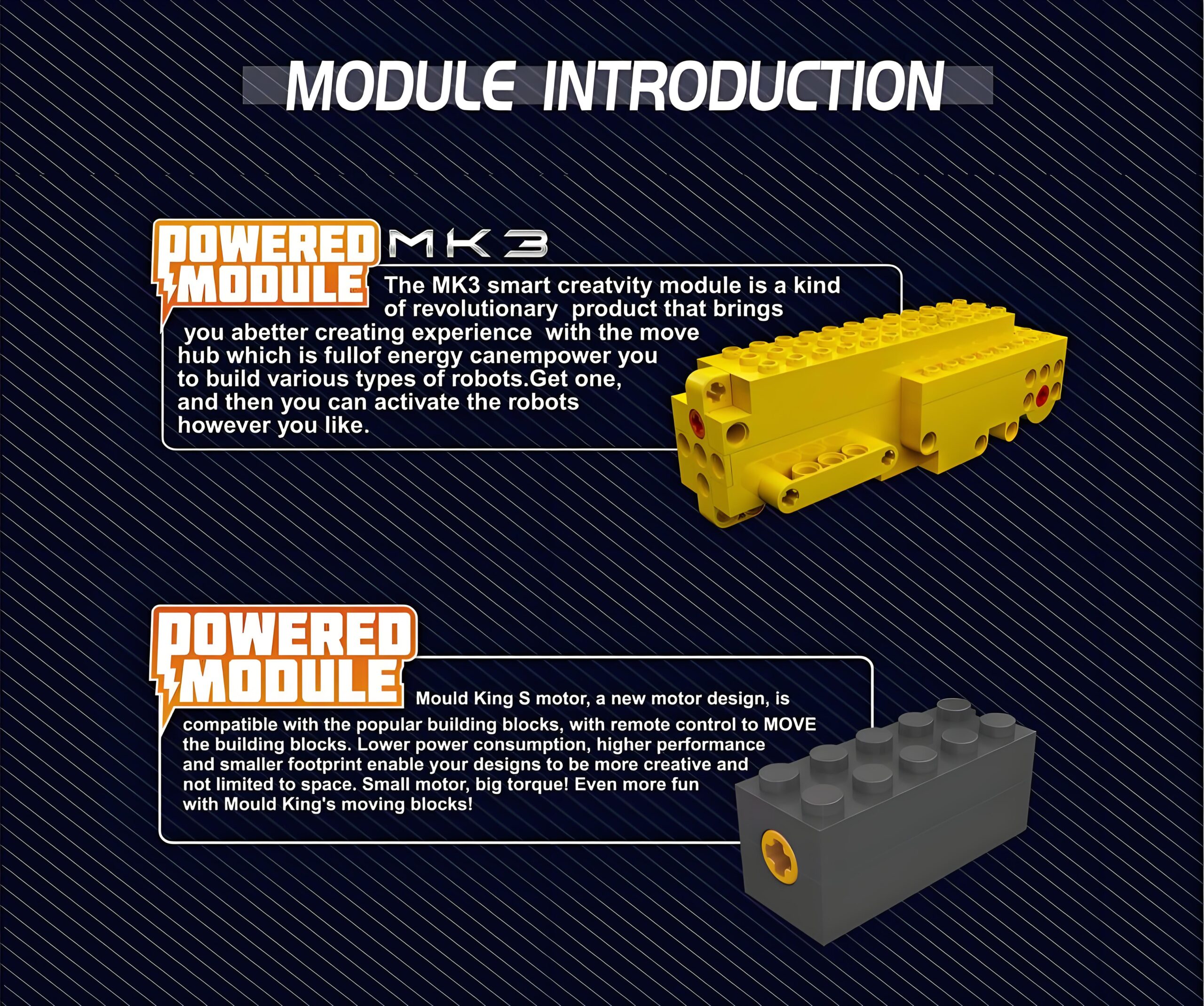 MODULE INTRODUCTION

POWERED MODULE MK3

The MK3 smart creatvity module is a kind of revolutionary product that brings you abetter creating experience with the move hub which is fullof energy canempower you to build various types of robots.Get one, and then you can activate the robots however you like.

POWERED MODULE

Mould King S motor, a new motor design, is compatible with the popular building blocks, with remote control to MOVE the building blocks. Lower power consumption, higher performance and smaller footprint enable your designs to be more creative and not limited to space. Small motor, big torque! Even more fun with Mould King's moving blocks!