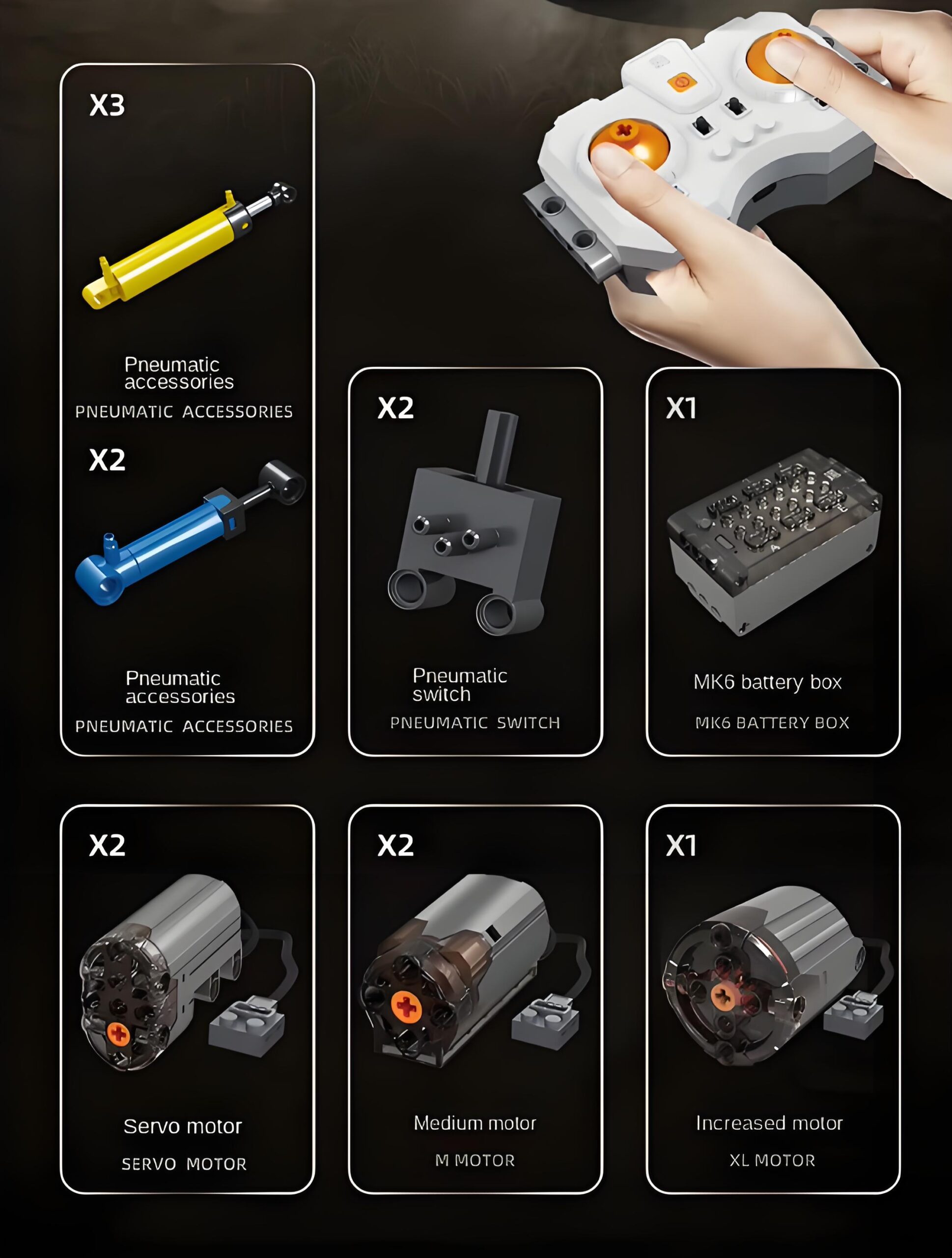 X3

Pneumatic accessories

PNEUMATIC ACCESSORIES

X2

Pneumatic accessories

PNEUMATIC ACCESSORIES

X2

Pneumatic switch

PNEUMATIC SWITCH

X1

MK6 battery box

MK6 BATTERY BOX

X2

Servo motor

SERVO MOTOR

X2

Medium motor

M MOTOR

X1

Increased motor

XL MOTOR