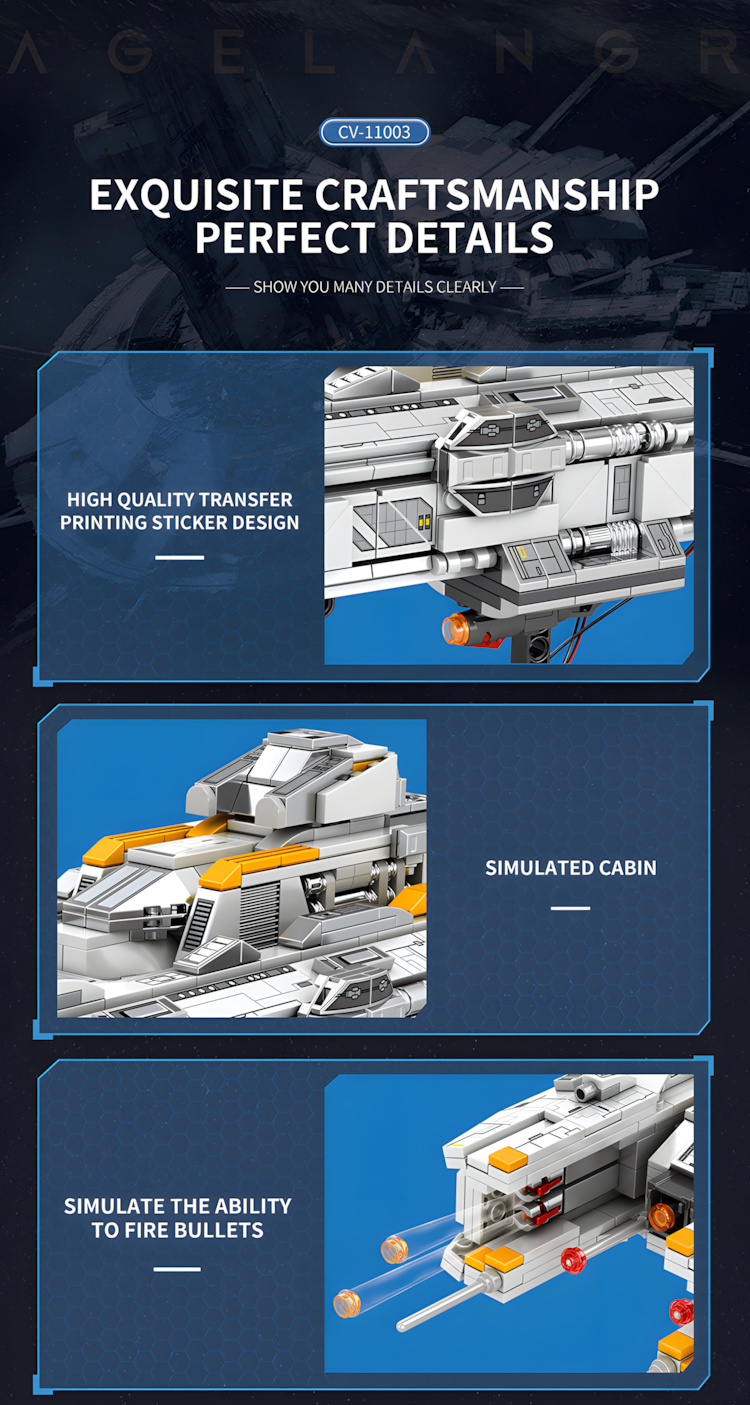 AGELANGR

CV-11003

EXQUISITE CRAFTSMANSHIP PERFECT DETAILS

— SHOW YOU MANY DETAILS CLEARLY —

HIGH QUALITY TRANSFER PRINTING STICKER DESIGN

SIMULATED CABIN

SIMULATE THE ABILITY TO FIRE BULLETS