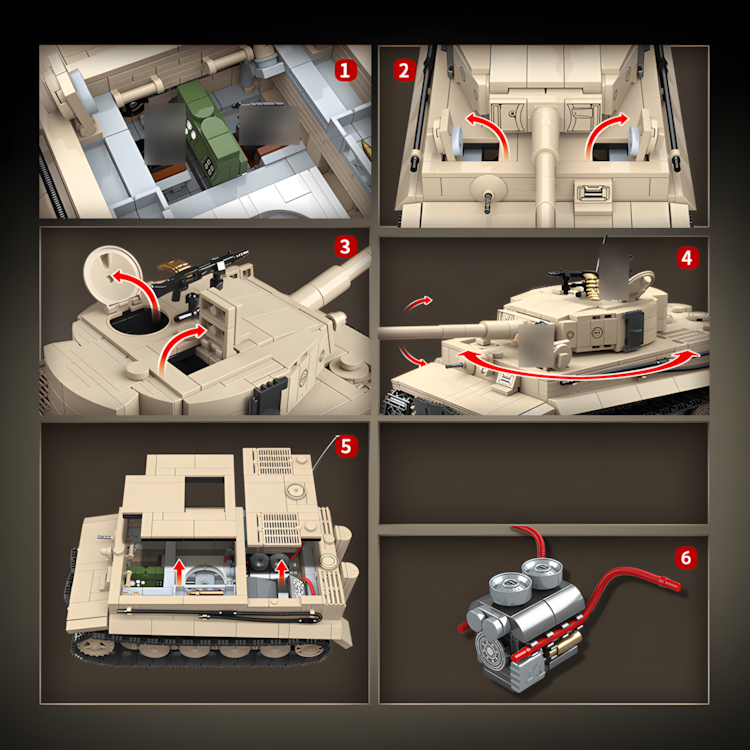 1
2
3
4
5
6